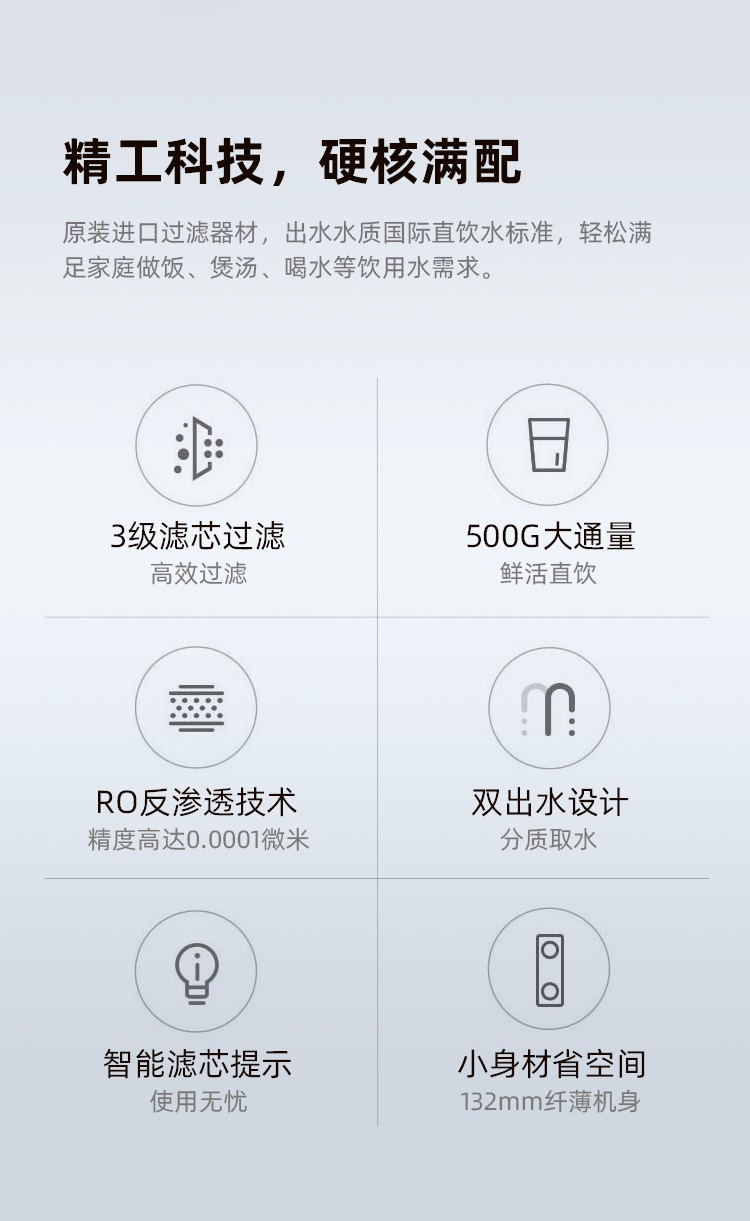 精工科技，硬核满配

原装进口过滤器材，出水水质国际直饮水标准，轻松满足家庭做饭、煲汤、喝水等饮用水需求。

3级滤芯过滤
高效过滤

500G大通量
鲜活直饮

RO反渗透技术
精度高达0.0001微米

双出水设计
分质取水

智能滤芯提示
使用无忧

小身材省空间
132mm纤薄机身